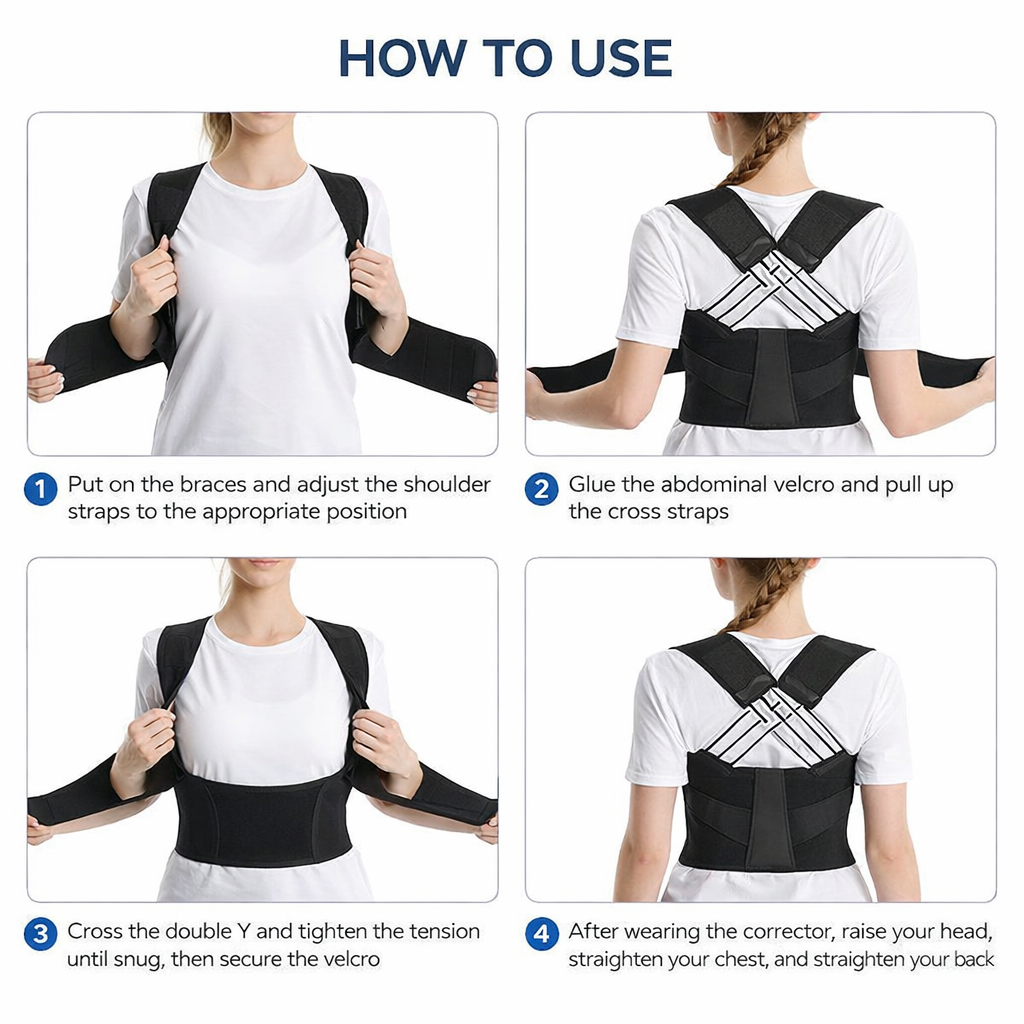 HOW TO USE

1 Put on the braces and adjust the shoulder straps to the appropriate position

2 Glue the abdominal velcro and pull up the cross straps

3 Cross the double Y and tighten the tension until snug, then secure the velcro

4 After wearing the corrector, raise your head, straighten your chest, and straighten your back